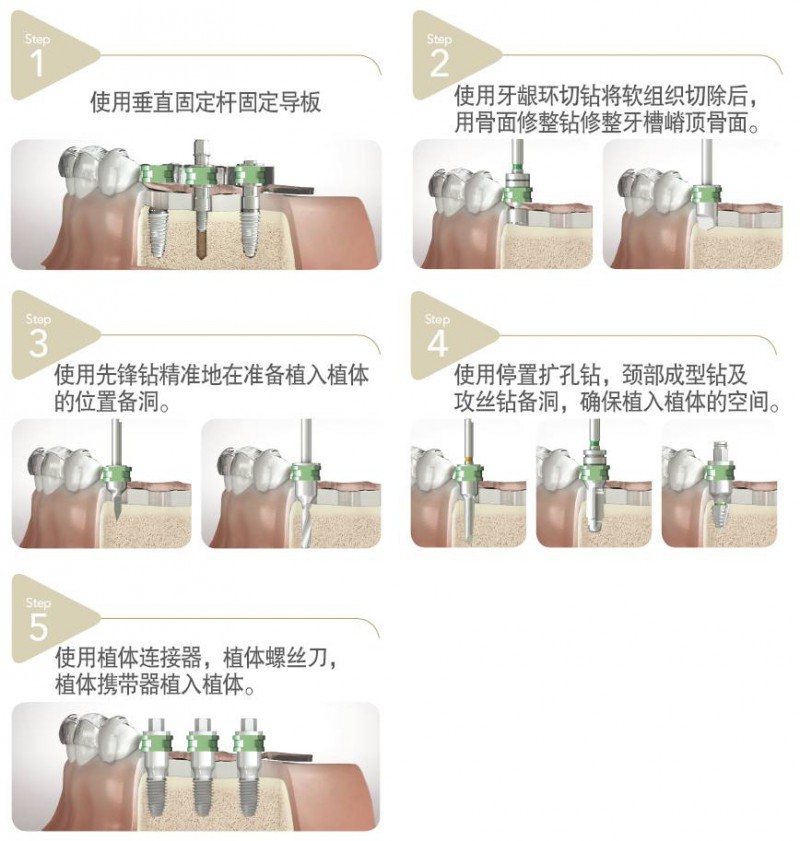 Step
1
使用垂直固定杆固定导板

Step
2
使用牙龈环切钻将软组织切除后，用骨面修整钻修整牙槽嵴顶骨面。

Step
3
使用先锋钻精准地在准备植入植体的位置备洞。

Step
4
使用停置扩孔钻，颈部成型钻及攻丝钻备洞，确保植入植体的空间。

Step
5
使用植体连接器，植体螺丝刀，植体携带器植入植体。